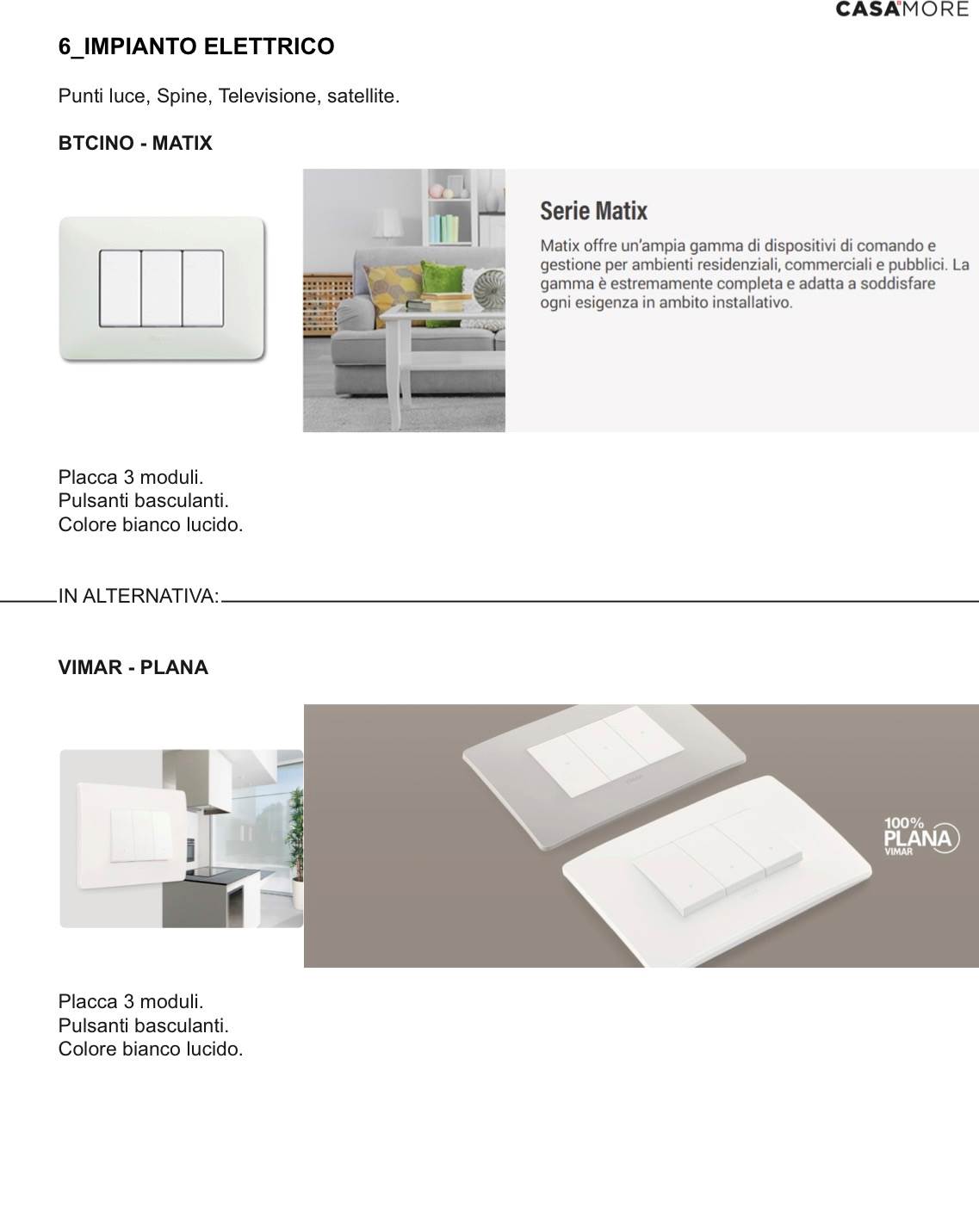 CASAMORE

6_IMPIANTO ELETTRICO

Punti luce, Spine, Televisione, satellite.

BTCINO - MATIX

Serie Matix

Matix offre un'ampia gamma di dispositivi di comando e gestione per ambienti residenziali, commerciali e pubblici. La gamma è estremamente completa e adatta a soddisfare ogni esigenza in ambito installativo.

Placca 3 moduli.
Pulsanti basculanti.
Colore bianco lucido.

IN ALTERNATIVA:

VIMAR - PLANA

100% PLANA VIMAR

Placca 3 moduli.
Pulsanti basculanti.
Colore bianco lucido.